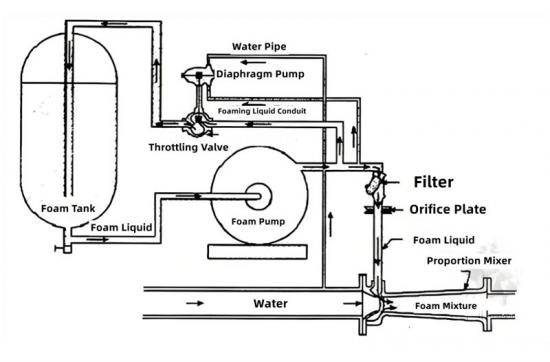 Water Pipe

Diaphragm Pump

Foaming Liquid Conduit

Throttling Valve

Filter

Orifice Plate

Foam Tank

Foam Liquid

Foam Pump

Foam Liquid

Proportion Mixer

Water

Foam Mixture